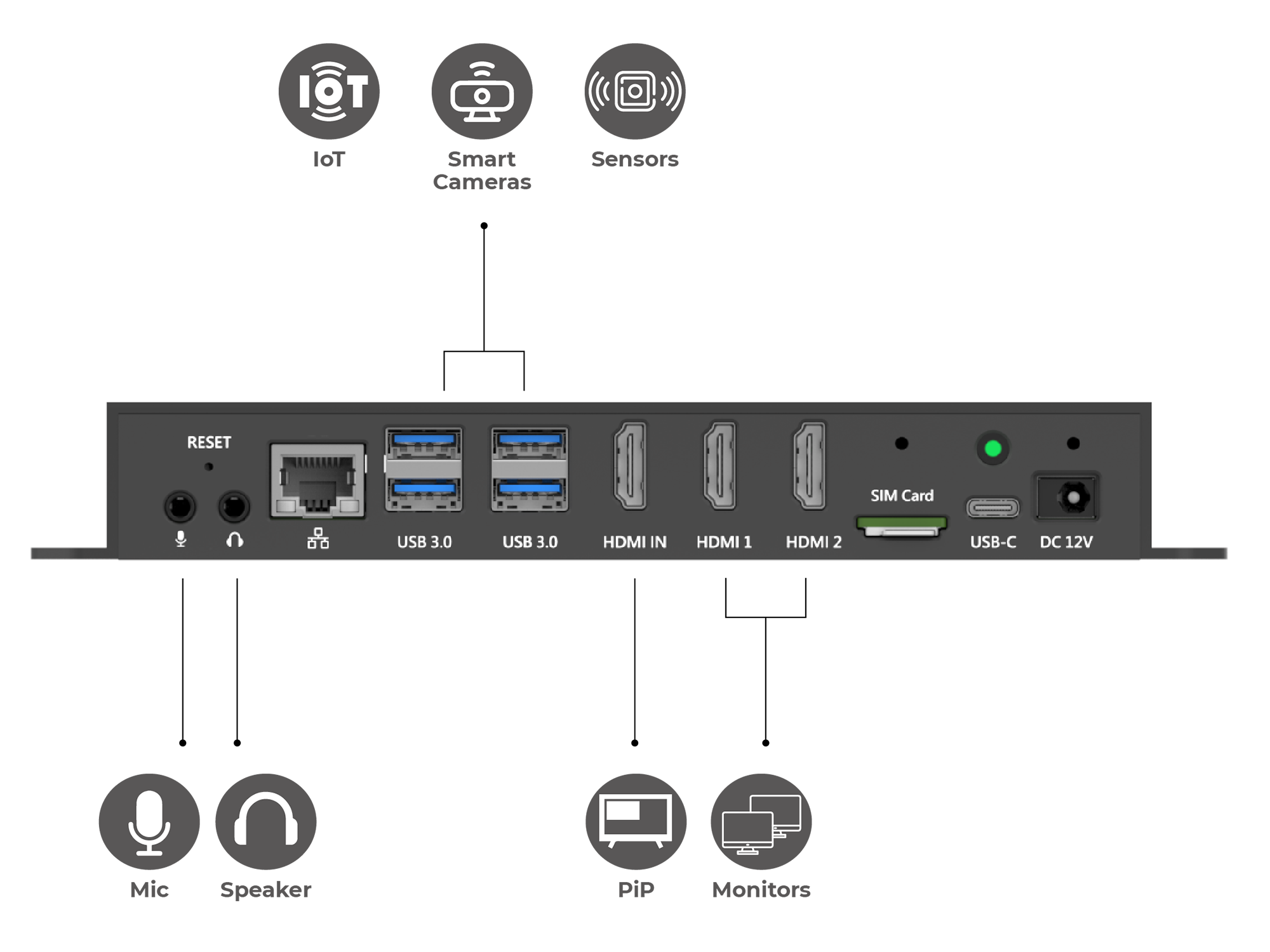 IOT

IoT

Smart Cameras

Sensors

RESET

USB 3.0

USB 3.0

HDMI IN

HDMI 1

HDMI 2

SIM Card

USB-C

DC 12V

Mic

Speaker

PiP

Monitors